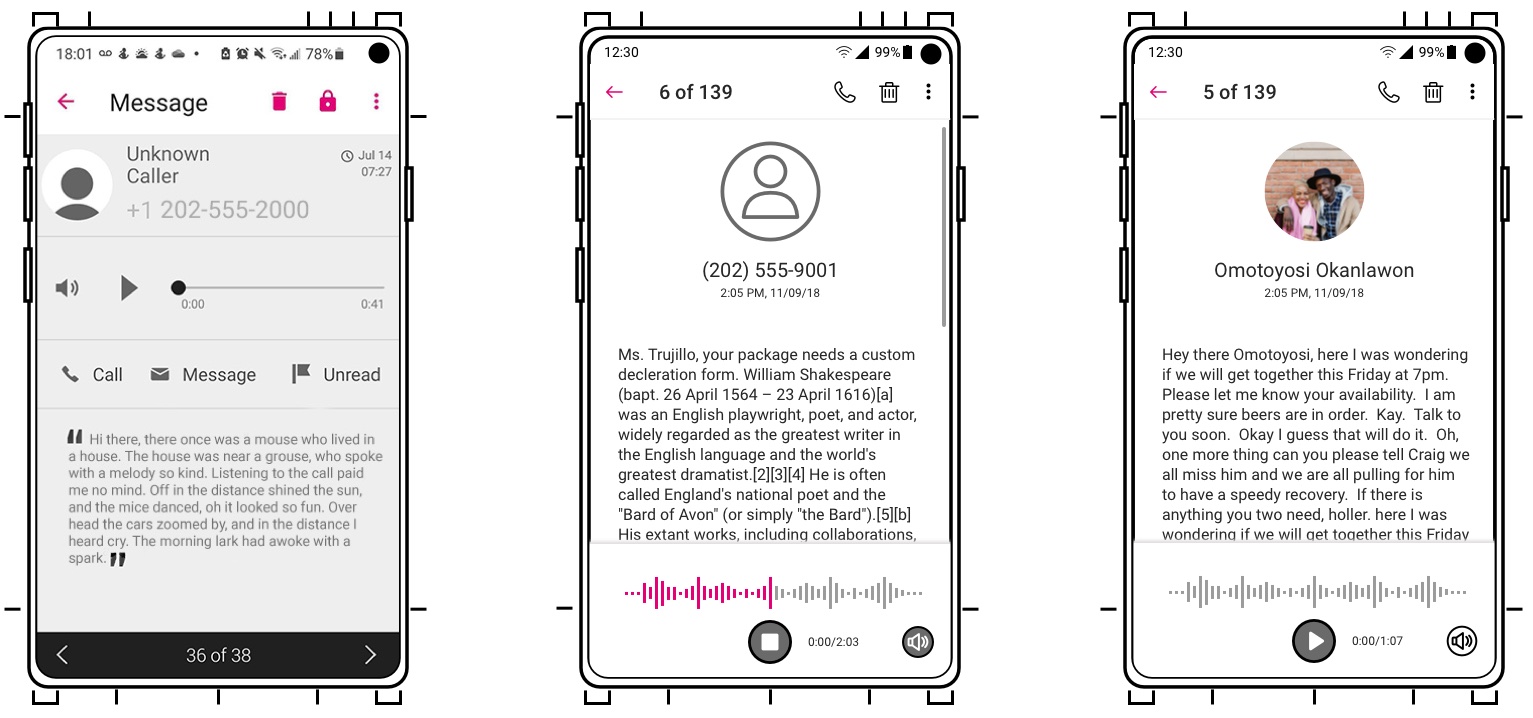 18:01 78%

Message

Unknown Caller

Jul 14 07:27

+1 202-555-2000

0:00

0:41

Call

Message

Unread

Hi there, there once was a mouse who lived in a house. The house was near a grouse, who spoke with a melody so kind. Listening to the call paid me no mind. Off in the distance shined the sun, and the mice danced, oh it looked so fun. Over head the cars zoomed by, and in the distance I heard cry. The morning lark had awoke with a spark.

36 of 38

12:30

99%

6 of 139

(202) 555-9001

2:05 PM, 11/09/18

Ms. Trujillo, your package needs a custom decleration form. William Shakespeare (bapt. 26 April 1564 – 23 April 1616)[a] was an English playwright, poet, and actor, widely regarded as the greatest writer in the English language and the world's greatest dramatist.[2][3][4] He is often called England's national poet and the "Bard of Avon" (or simply "the Bard").[5][b] His extant works, including collaborations,

0:00/2:03

12:30

99%

5 of 139

Omotoyosi Okanlawon

2:05 PM, 11/09/18

Hey there Omotoyosi, here I was wondering if we will get together this Friday at 7pm. Please let me know your availability. I am pretty sure beers are in order. Kay. Talk to you soon. Okay I guess that will do it. Oh, one more thing can you please tell Craig we all miss him and we are all pulling for him to have a speedy recovery. If there is anything you two need, holler. here I was wondering if we will get together this Friday

0:00/1:07